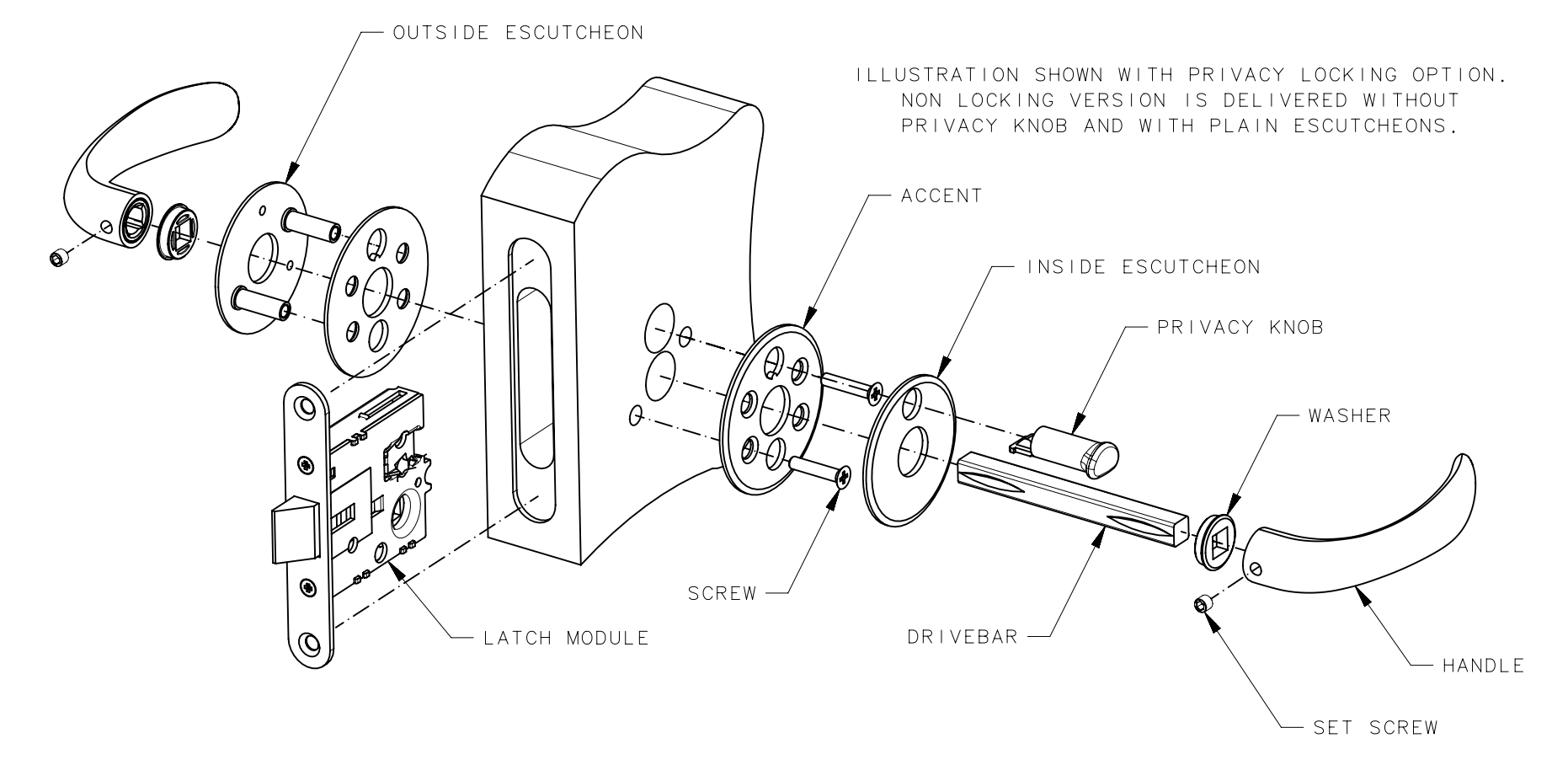 OUTSIDE ESCUTCHEON

ILLUSTRATION SHOWN WITH PRIVACY LOCKING OPTION. NON LOCKING VERSION IS DELIVERED WITHOUT PRIVACY KNOB AND WITH PLAIN ESCUTCHEONS.

ACCENT

INSIDE ESCUTCHEON

PRIVACY KNOB

WASHER

SCREW

LATCH MODULE

DRIVEBAR

HANDLE

SET SCREW